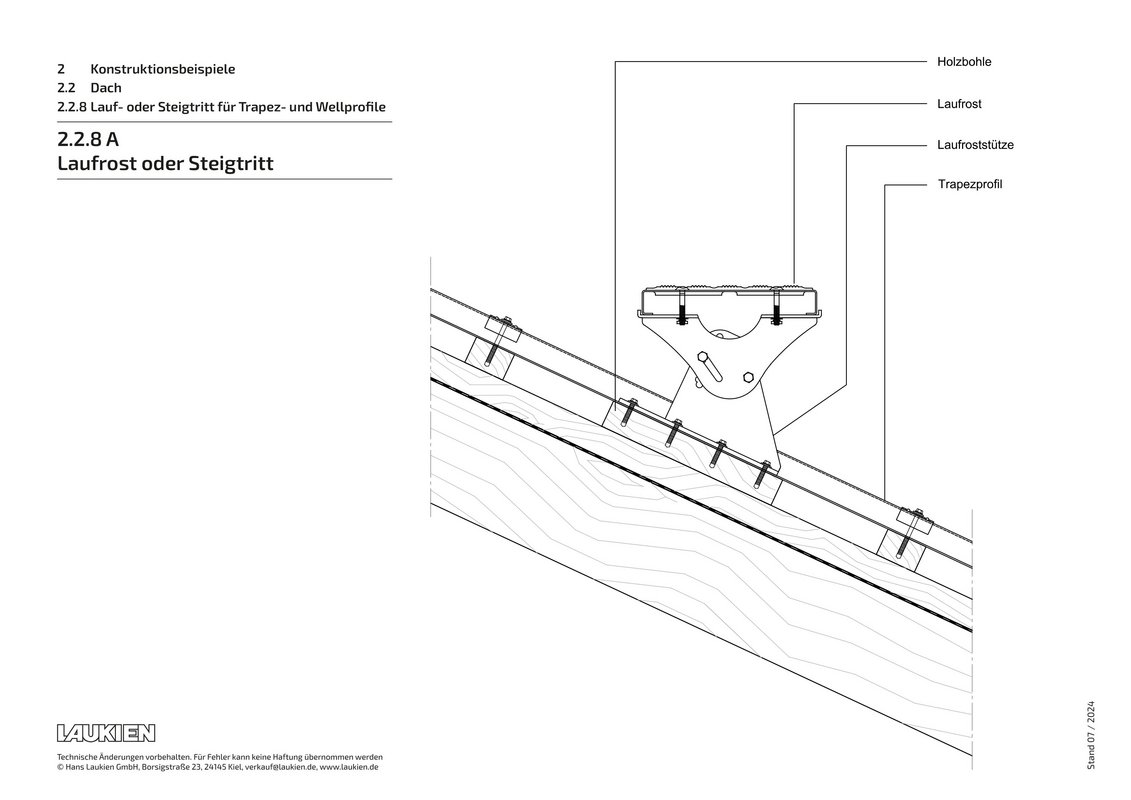 2 Konstruktionsbeispiele
2.2 Dach
2.2.8 Lauf- oder Steigtritt für Trapez- und Wellprofile

2.2.8 A
Laufrost oder Steigtritt

Holzbohle

Laufrost

Laufroststütze

Trapezprofil

LAUKIEN

Technische Änderungen vorbehalten. Für Fehler kann keine Haftung übernommen werden
© Hans Laukien GmbH, Borsigstraße 23, 24145 Kiel, verkauf@laukien.de, www.laukien.de

Stand 07 / 2024