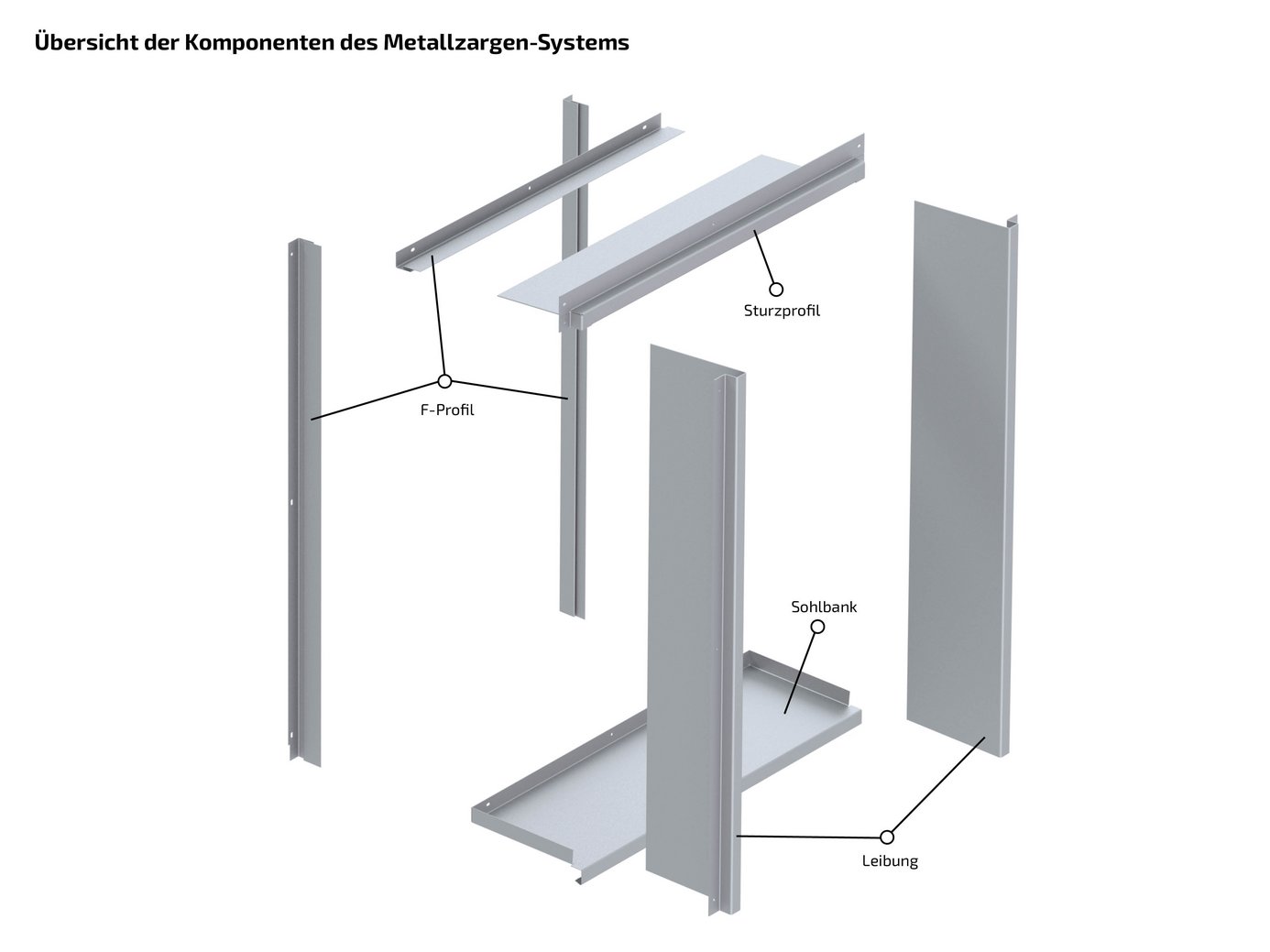 Übersicht der Komponenten des Metallzargen-Systems

Sturzprofil

F-Profil

Sohlbank

Leibung